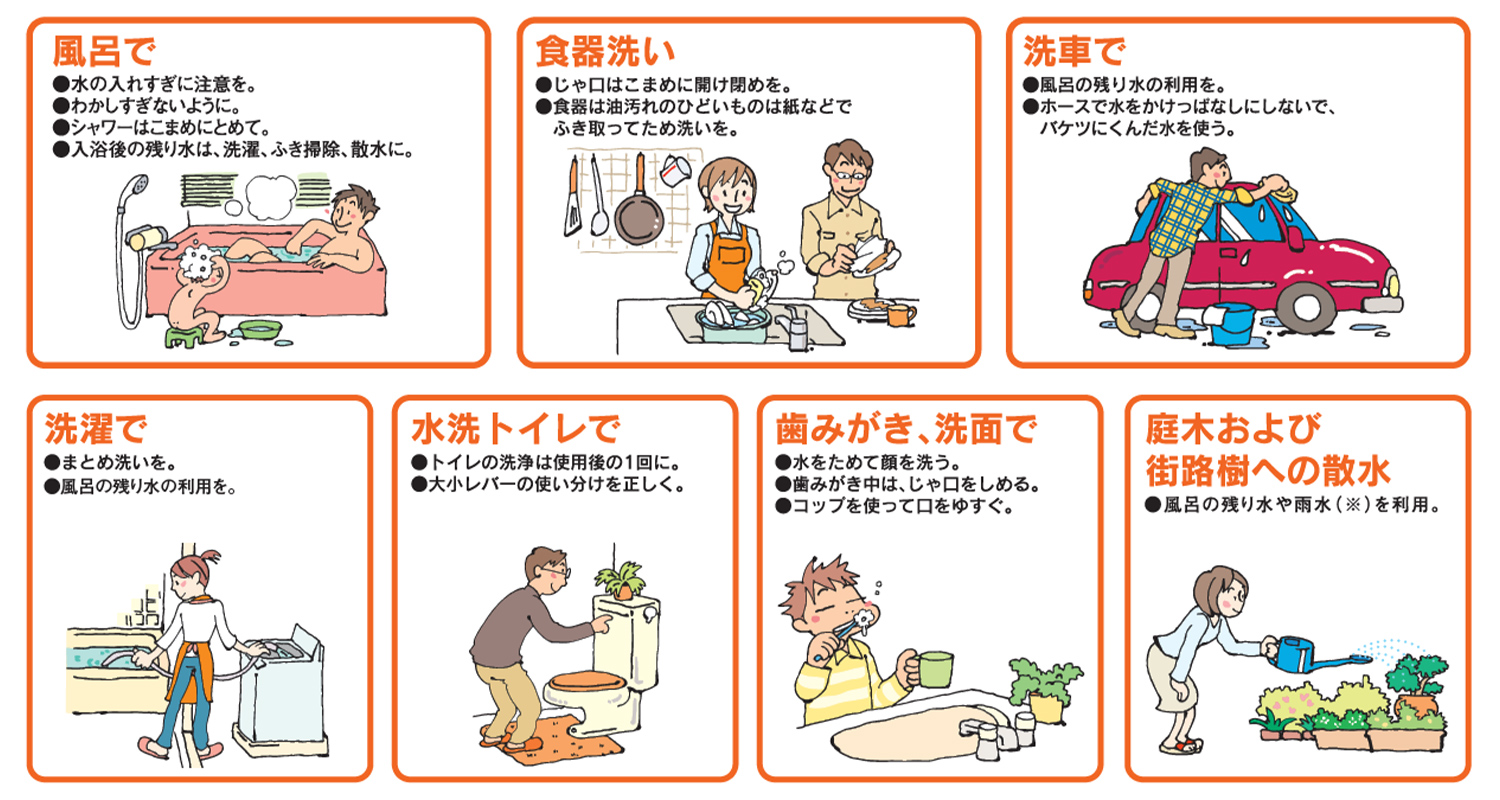 風呂で
●水の入れすぎに注意を。
●わかしすぎないように。
●シャワーはこまめにとめて。
●入浴後の残り水は、洗濯、ふき掃除、散水に。

食器洗い
●じゃ口はこまめに開け閉めを。
●食器は油汚れのひどいものは紙などでふき取ってため洗いを。

洗車で
●風呂の残り水の利用を。
●ホースで水をかけっぱなしにしないで、バケツにくんだ水を使う。

洗濯で
●まとめ洗いを。
●風呂の残り水の利用を。

水洗トイレで
●トイレの洗浄は使用後の1回に。
●大小レバーの使い分けを正しく。

歯みがき、洗面で
●水をためて顔を洗う。
●歯みがき中は、じゃ口をしめる。
●コップを使って口をゆすぐ。

庭木および街路樹への散水
●風呂の残り水や雨水（※）を利用。